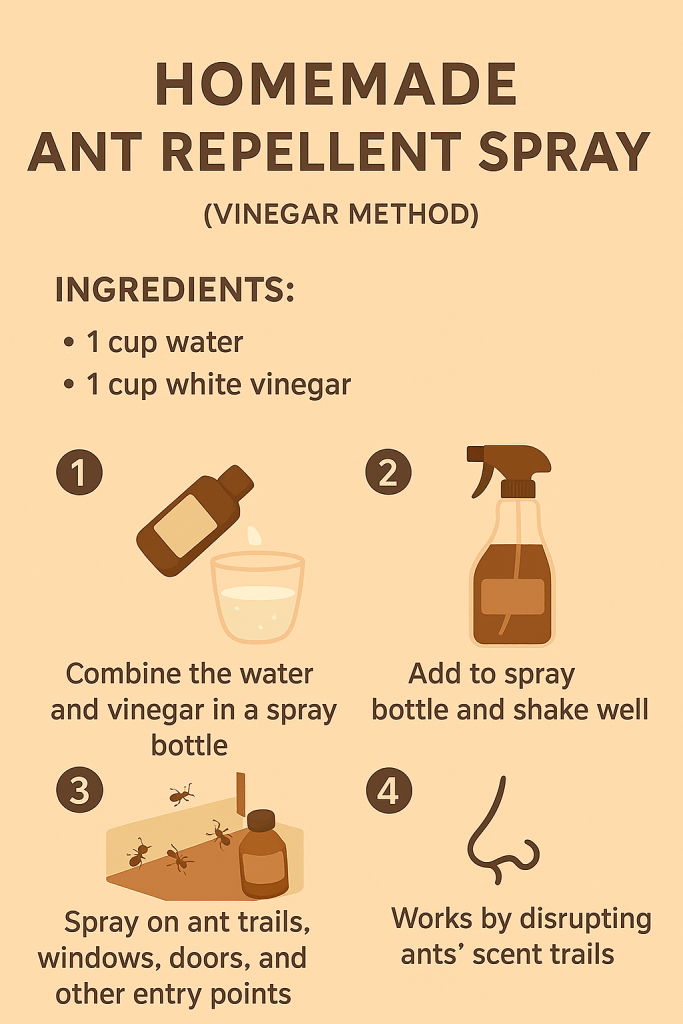 HOMEMADE
ANT REPELLENT SPRAY

(VINEGAR METHOD)

INGREDIENTS:

• 1 cup water
• 1 cup white vinegar

1

Combine the water and vinegar in a spray bottle

2

Add to spray bottle and shake well

3

Spray on ant trails, windows, doors, and other entry points

4

Works by disrupting ants' scent trails